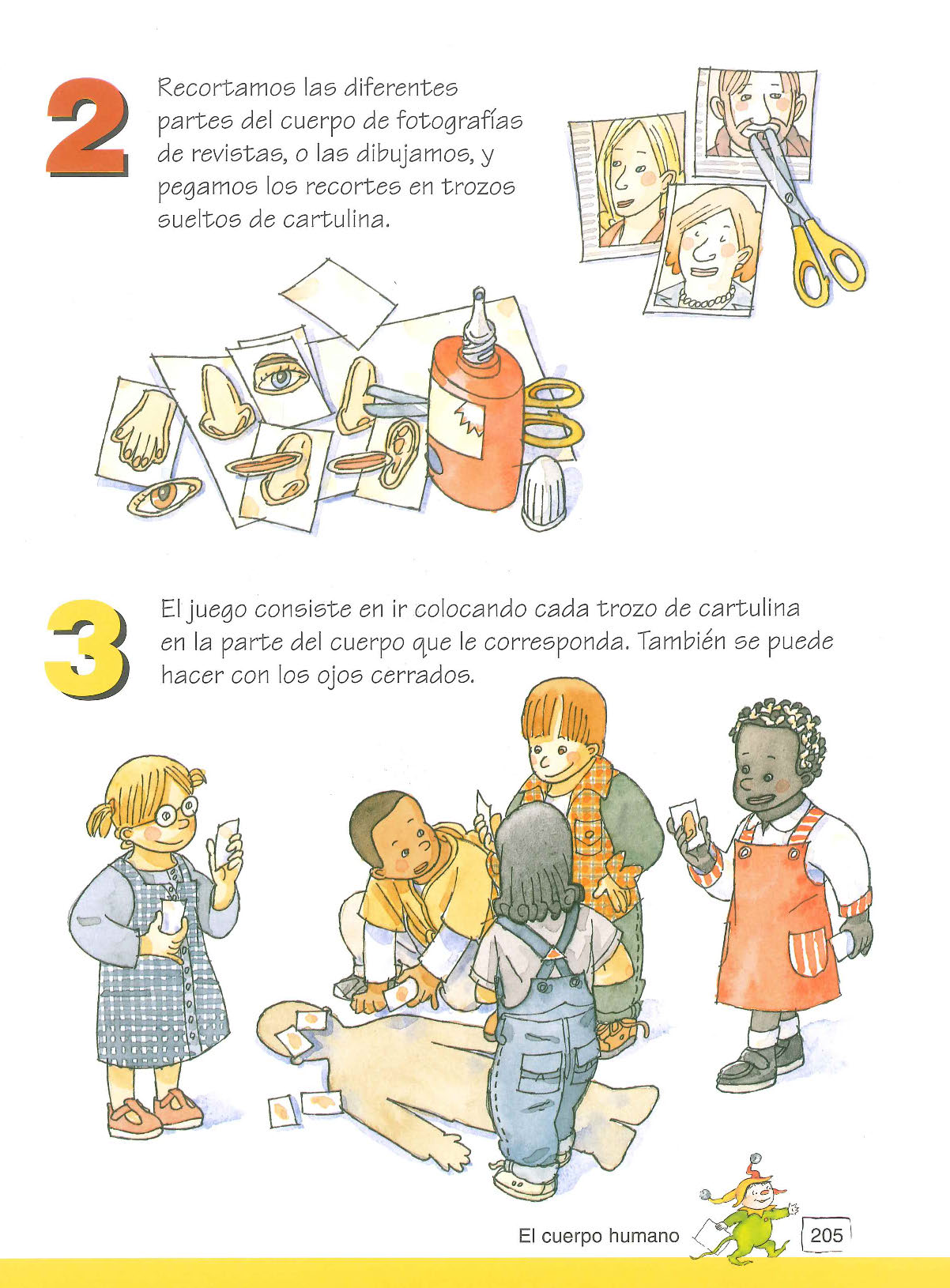 2

Recortamos las diferentes partes del cuerpo de fotografías de revistas, o las dibujamos, y pegamos los recortes en trozos sueltos de cartulina.

3

El juego consiste en ir colocando cada trozo de cartulina en la parte del cuerpo que le corresponda. También se puede hacer con los ojos cerrados.

El cuerpo humano 205